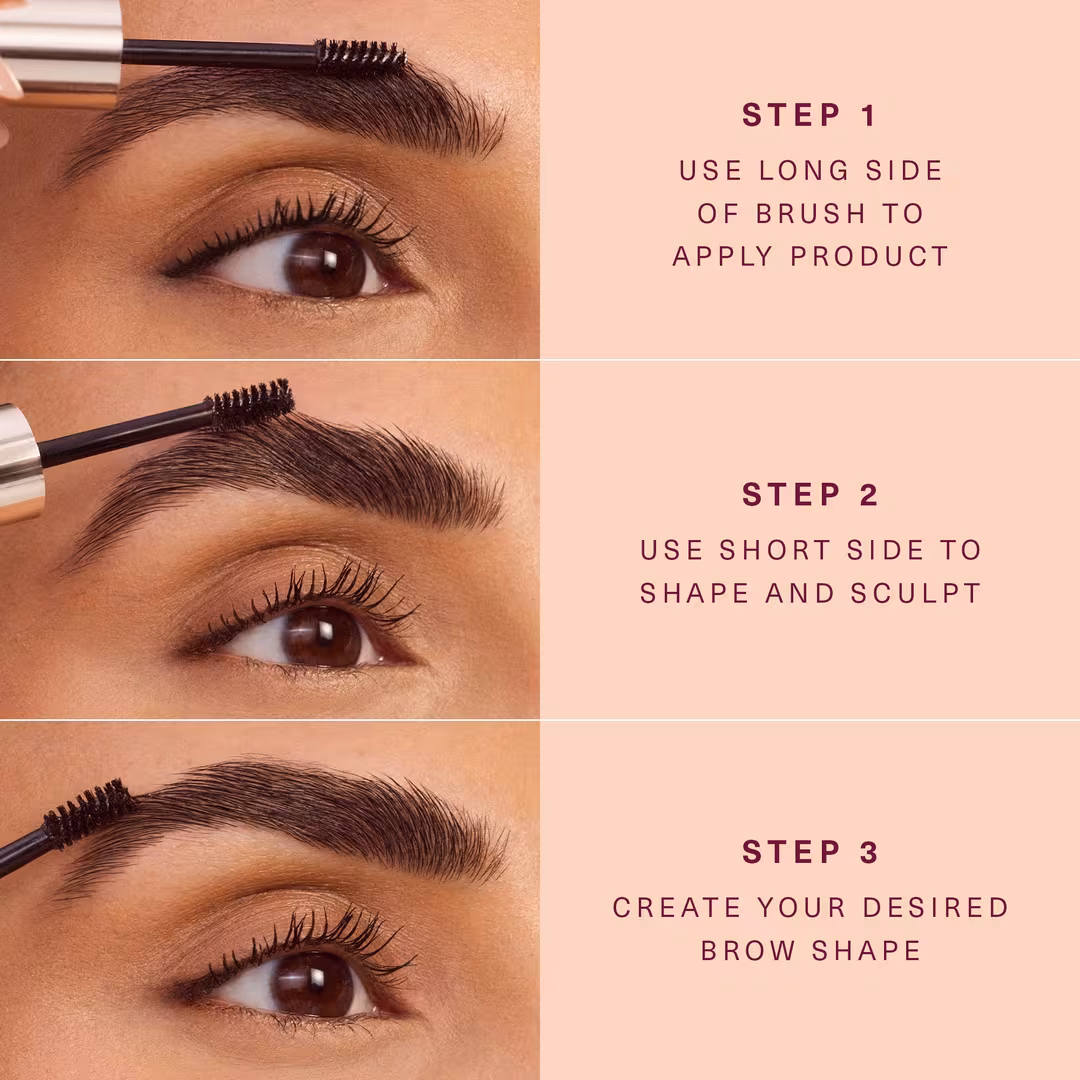 STEP 1
USE LONG SIDE OF BRUSH TO APPLY PRODUCT

STEP 2
USE SHORT SIDE TO SHAPE AND SCULPT

STEP 3
CREATE YOUR DESIRED BROW SHAPE